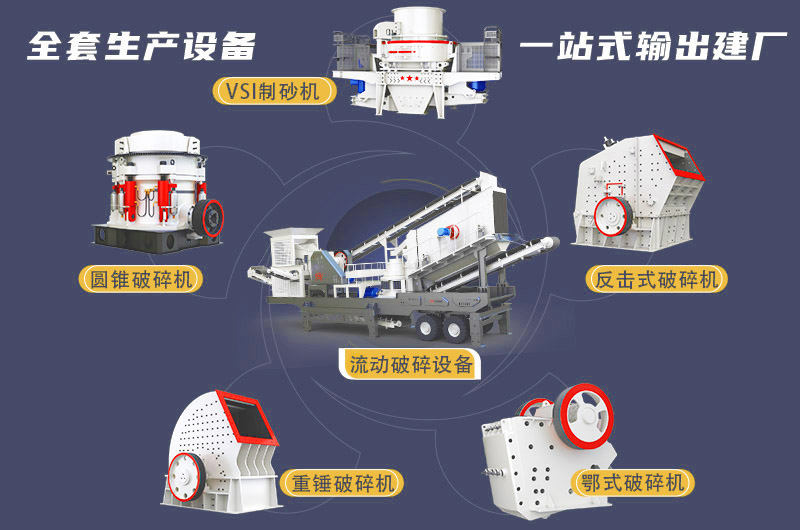 全套生产设备

一站式输出建厂

VSI制砂机

圆锥破碎机

反击式破碎机

流动破碎设备

重锤破碎机

鄂式破碎机